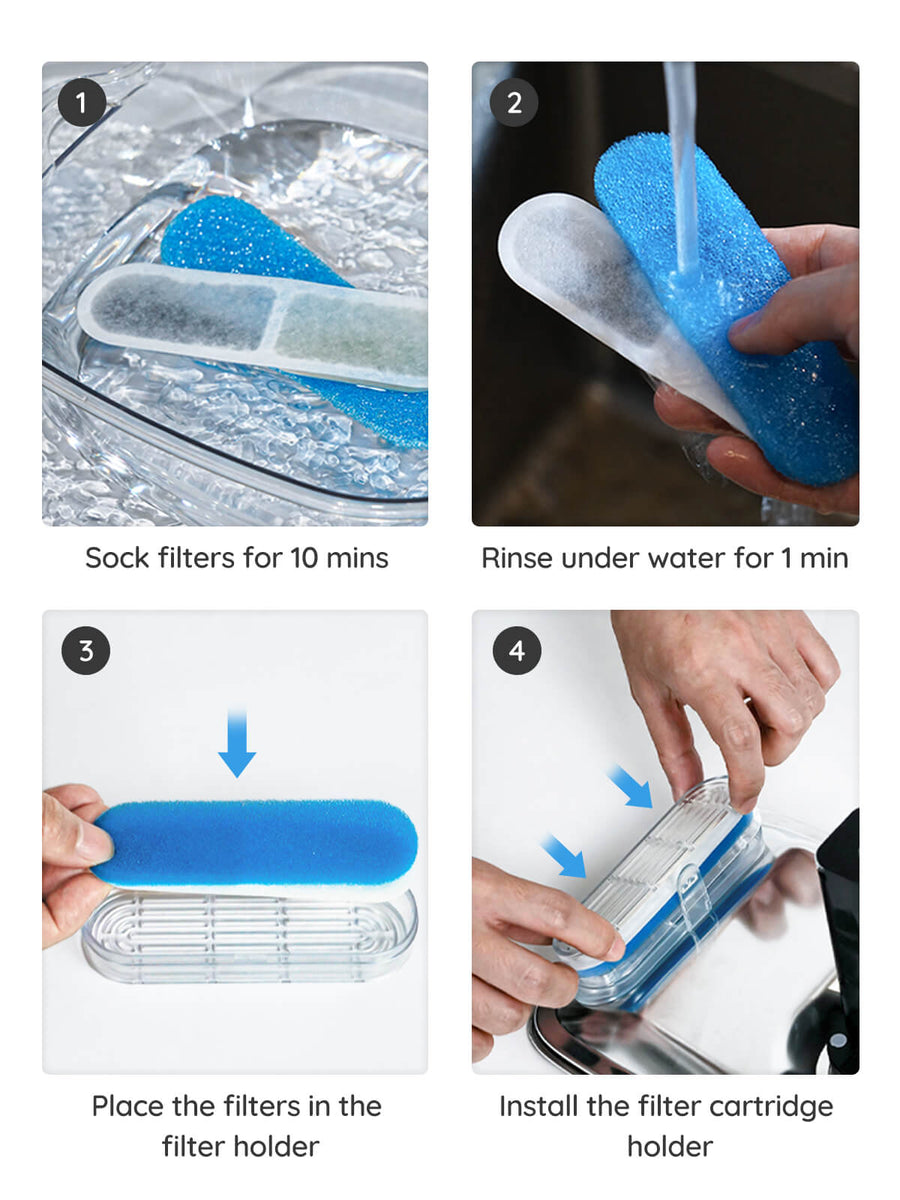 1

Sock filters for 10 mins

2

Rinse under water for 1 min

3

Place the filters in the filter holder

4

Install the filter cartridge holder